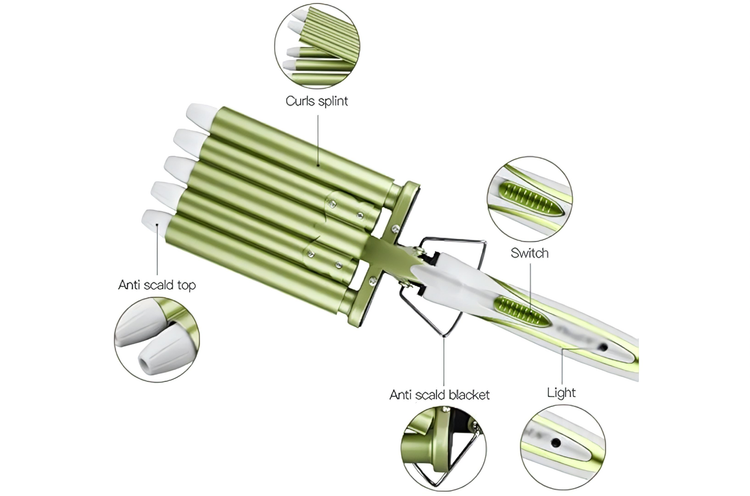 Curls splint

Switch

Anti scald top

Anti scald blacket

Light